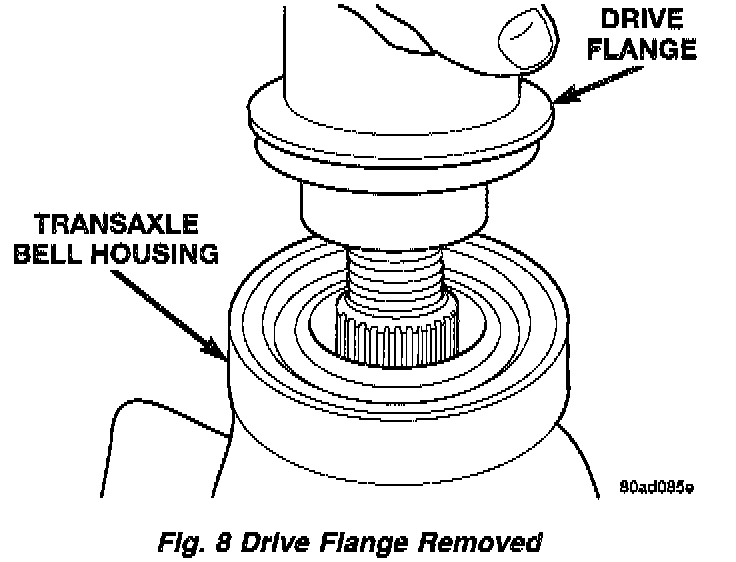 DRIVE FLANGE

TRANSAXLE BELL HOUSING

80ad085e

Fig. 8 Drive Flange Removed