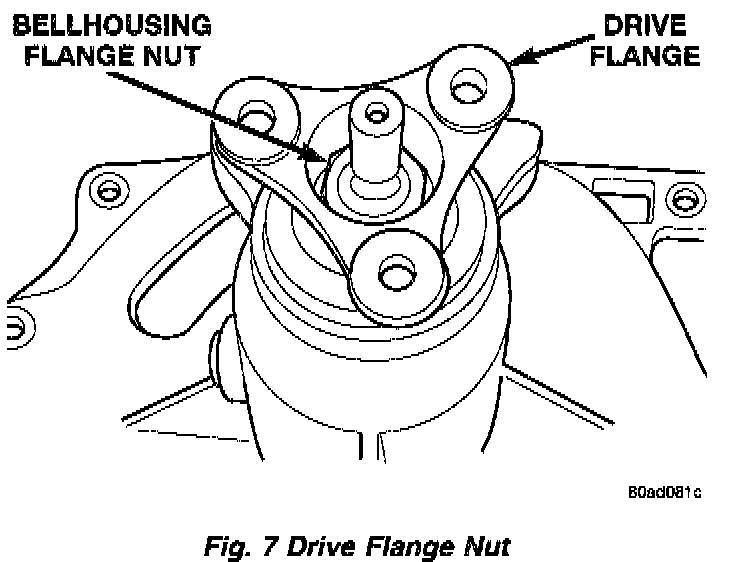 BELLHOUSING FLANGE NUT

DRIVE FLANGE

80ad081c

Fig. 7 Drive Flange Nut