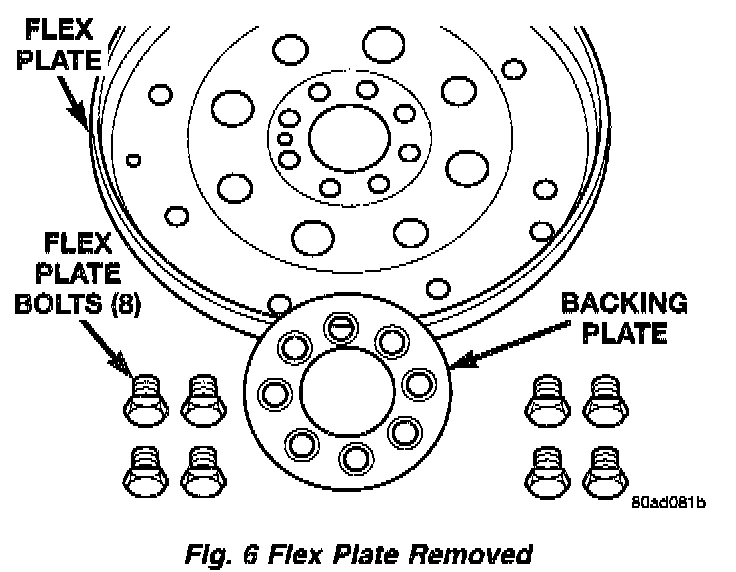 FLEX PLATE

FLEX PLATE BOLTS (8)

BACKING PLATE

80ad081b

Fig. 6 Flex Plate Removed