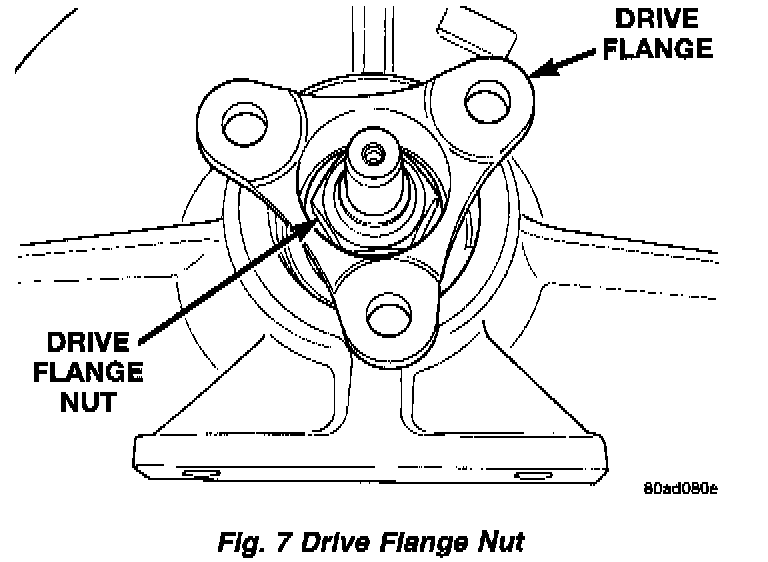 DRIVE FLANGE

DRIVE FLANGE NUT

80ad080e

Fig. 7 Drive Flange Nut