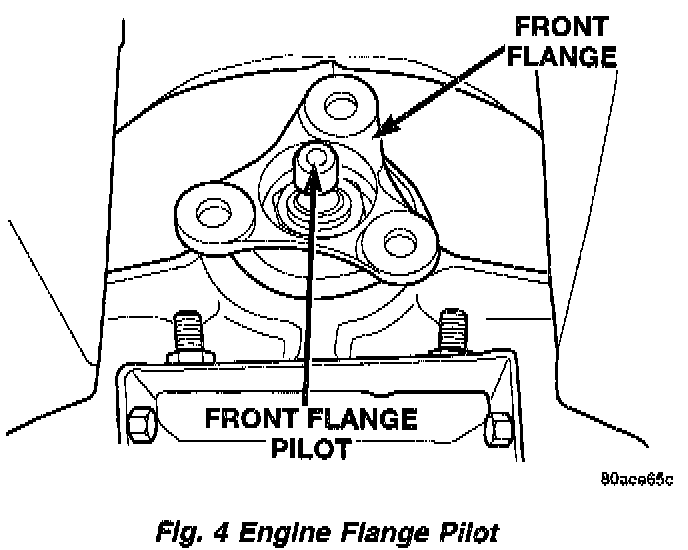 FRONT FLANGE

FRONT FLANGE PILOT

80ace65c

Fig. 4 Engine Flange Pilot