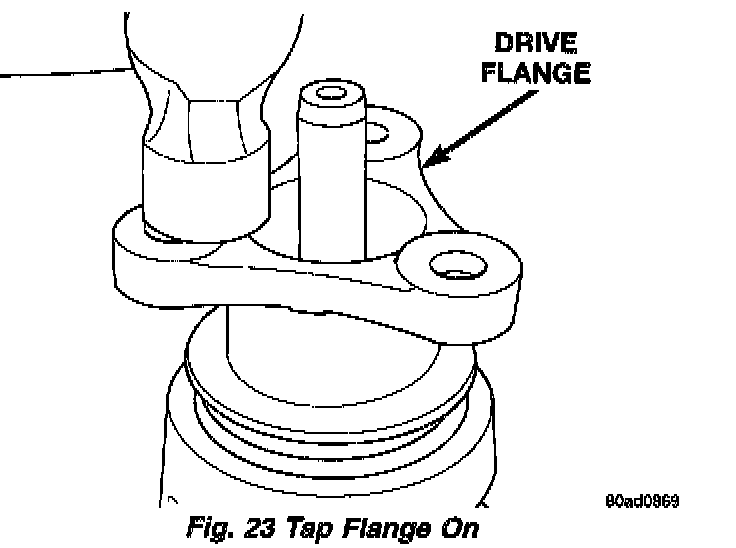 DRIVE FLANGE

80ad0869

Fig. 23 Tap Flange On