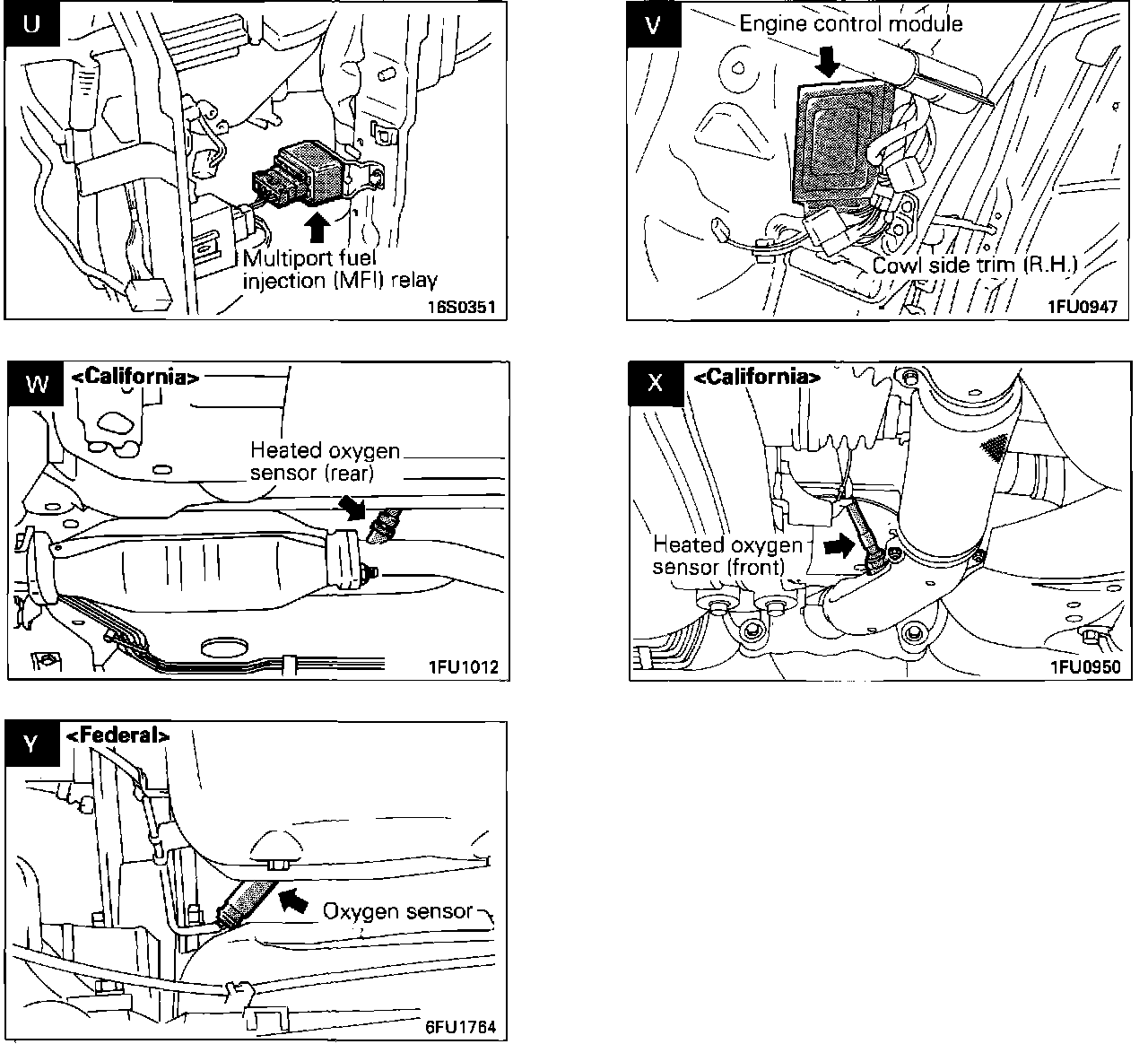 U

Multiport fuel injection (MFI) relay

16S0351

V

Engine control module

Cowl side trim (R.H.)

1FU0947

W <California>

Heated oxygen sensor (rear)

1FU1012

X <California>

Heated oxygen sensor (front)

1FU0950

Y <Federal>

Oxygen sensor

6FU1764