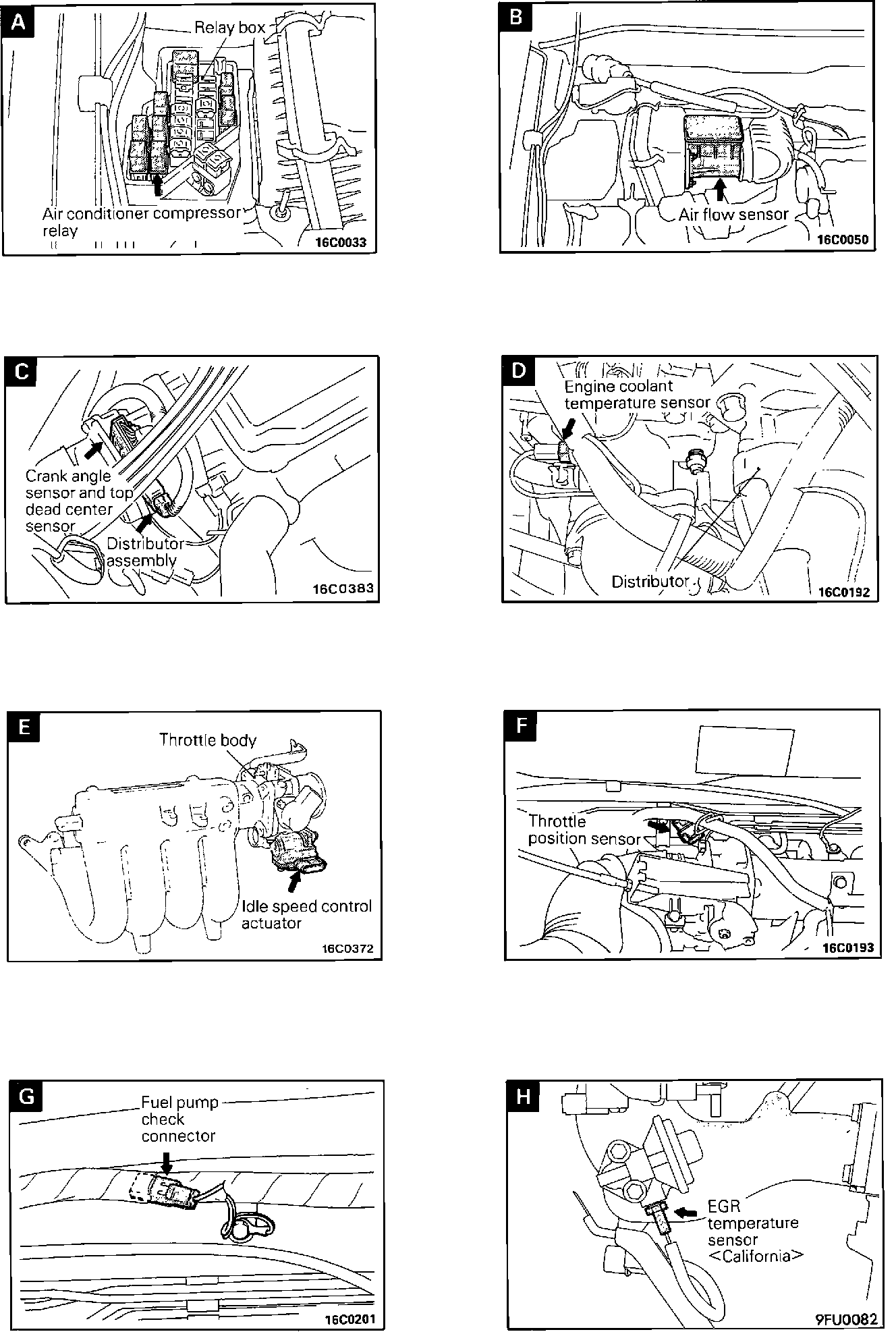 A
Relay box
Air conditioner compressor relay
16C0033

B
Air flow sensor
16C0050

C
Crank angle sensor and top dead center sensor
Distributor assembly
16C0383

D
Engine coolant temperature sensor
Distributor
16C0192

E
Throttle body
Idle speed control actuator
16C0372

F
Throttle position sensor
16C0193

G
Fuel pump check connector
16C0201

H
EGR temperature sensor <California>
9FU0082