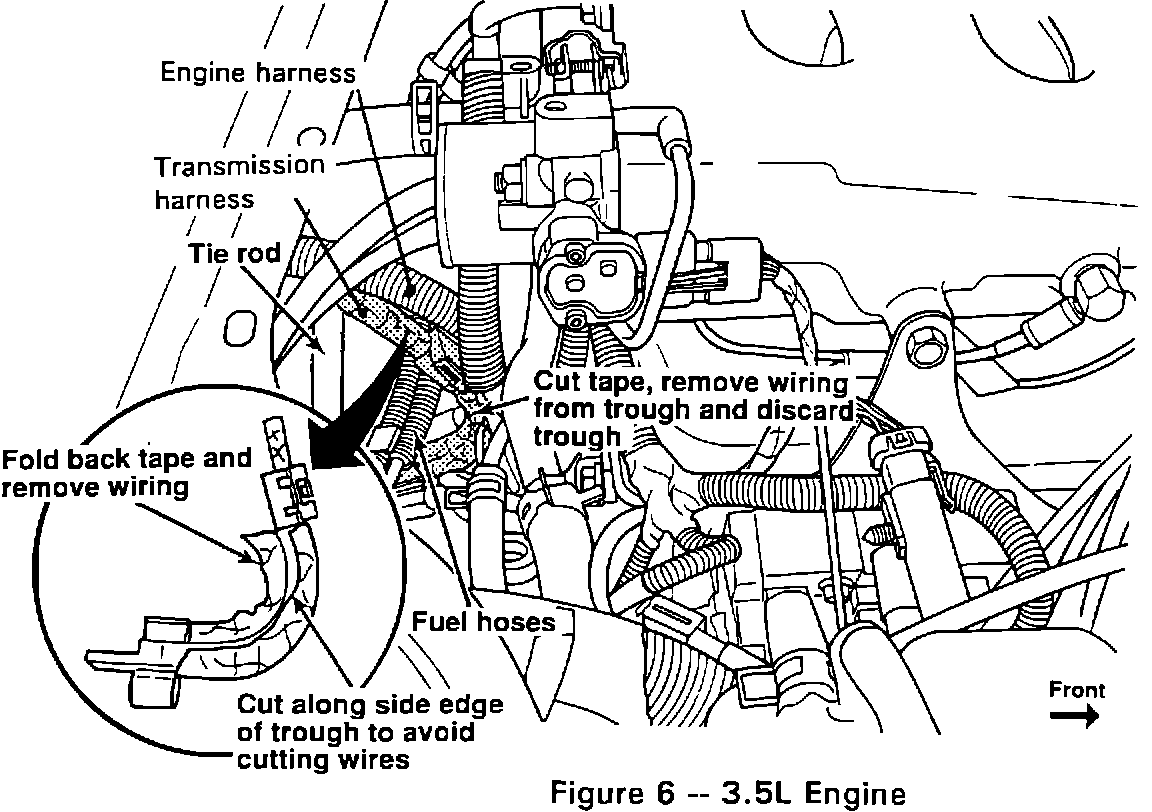 Engine harness

Transmission harness

Tie rod

Cut tape, remove wiring from trough and discard trough

Fold back tape and remove wiring

Fuel hoses

Cut along side edge of trough to avoid cutting wires

Front

Figure 6 -- 3.5L Engine