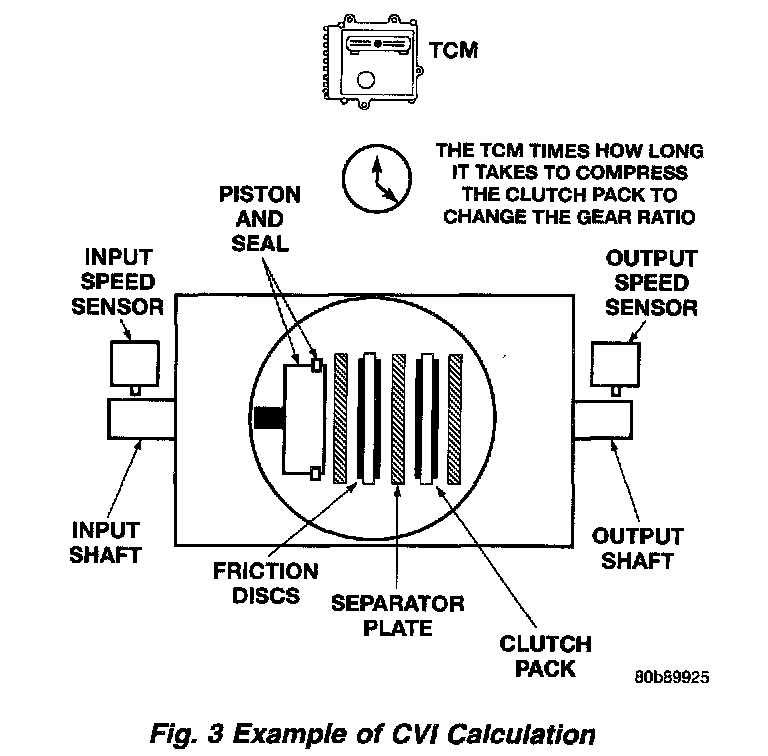 TCM

THE TCM TIMES HOW LONG IT TAKES TO COMPRESS THE CLUTCH PACK TO CHANGE THE GEAR RATIO

PISTON AND SEAL

INPUT SPEED SENSOR

OUTPUT SPEED SENSOR

INPUT SHAFT

OUTPUT SHAFT

FRICTION DISCS

SEPARATOR PLATE

CLUTCH PACK

80b89925

Fig. 3 Example of CVI Calculation