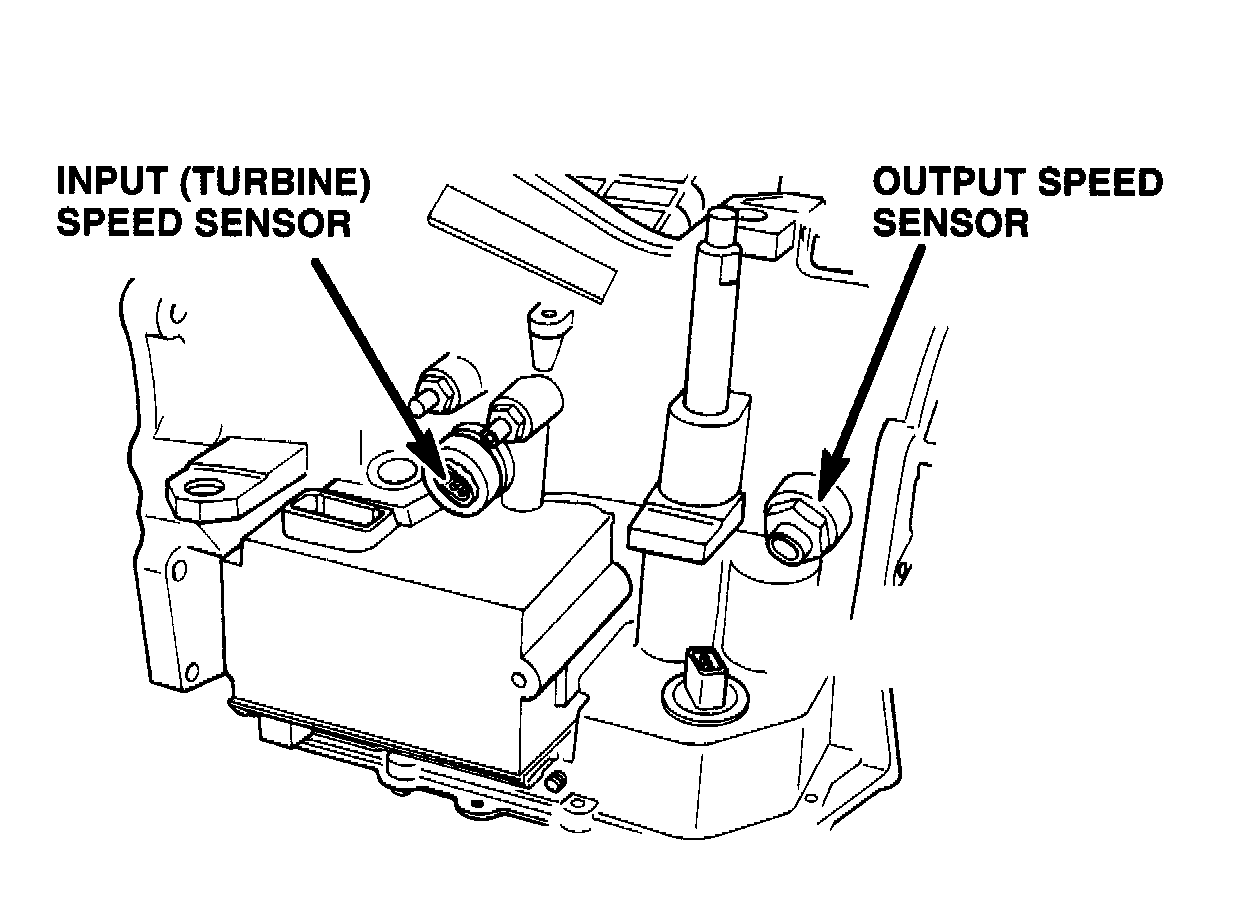 INPUT (TURBINE)
SPEED SENSOR

OUTPUT SPEED
SENSOR