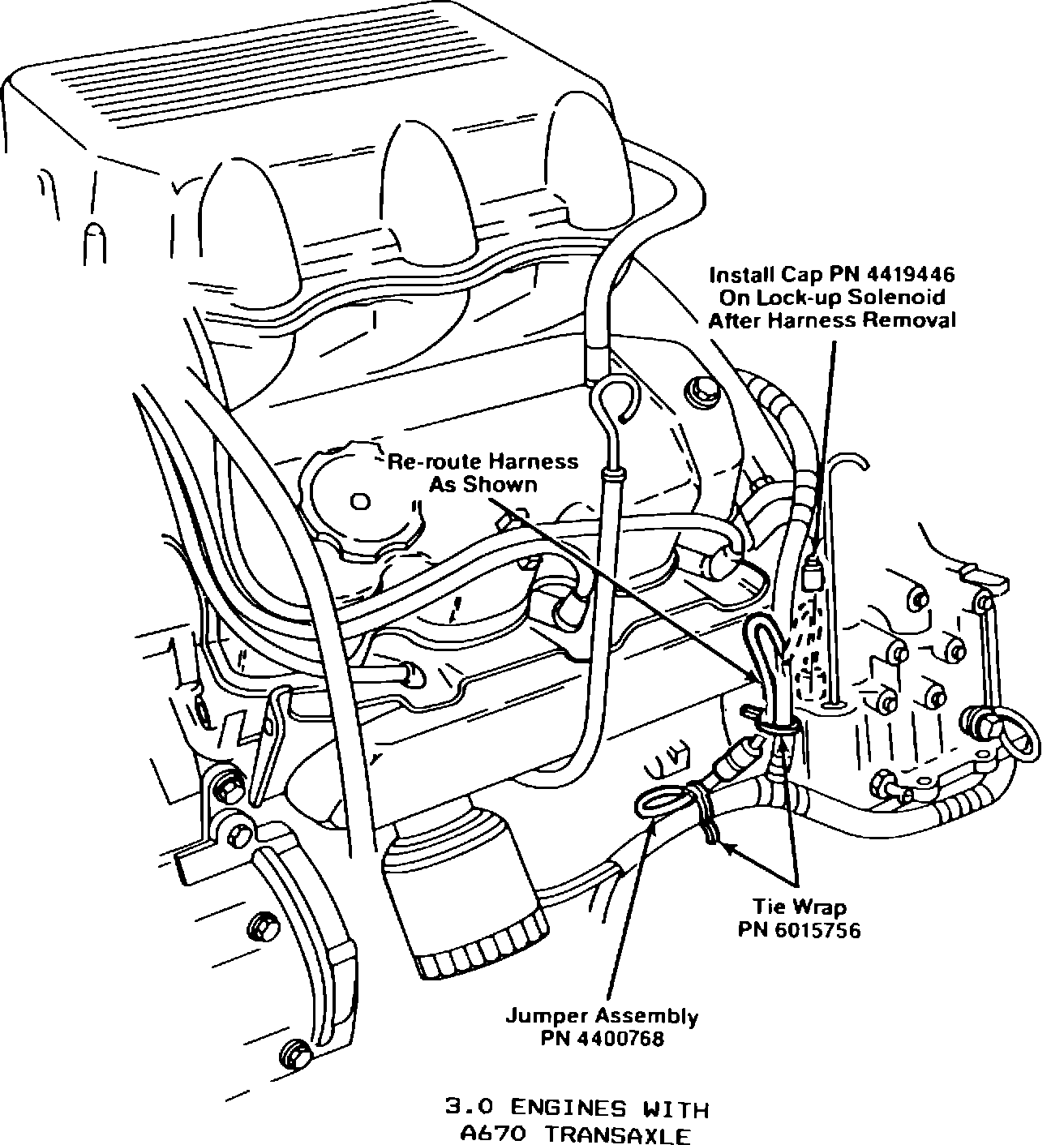 Install Cap PN 4419446
On Lock-up Solenoid
After Harness Removal

Re-route Harness
As Shown

Tie Wrap
PN 6015756

Jumper Assembly
PN 4400768

3.0 ENGINES WITH
A670 TRANSAXLE