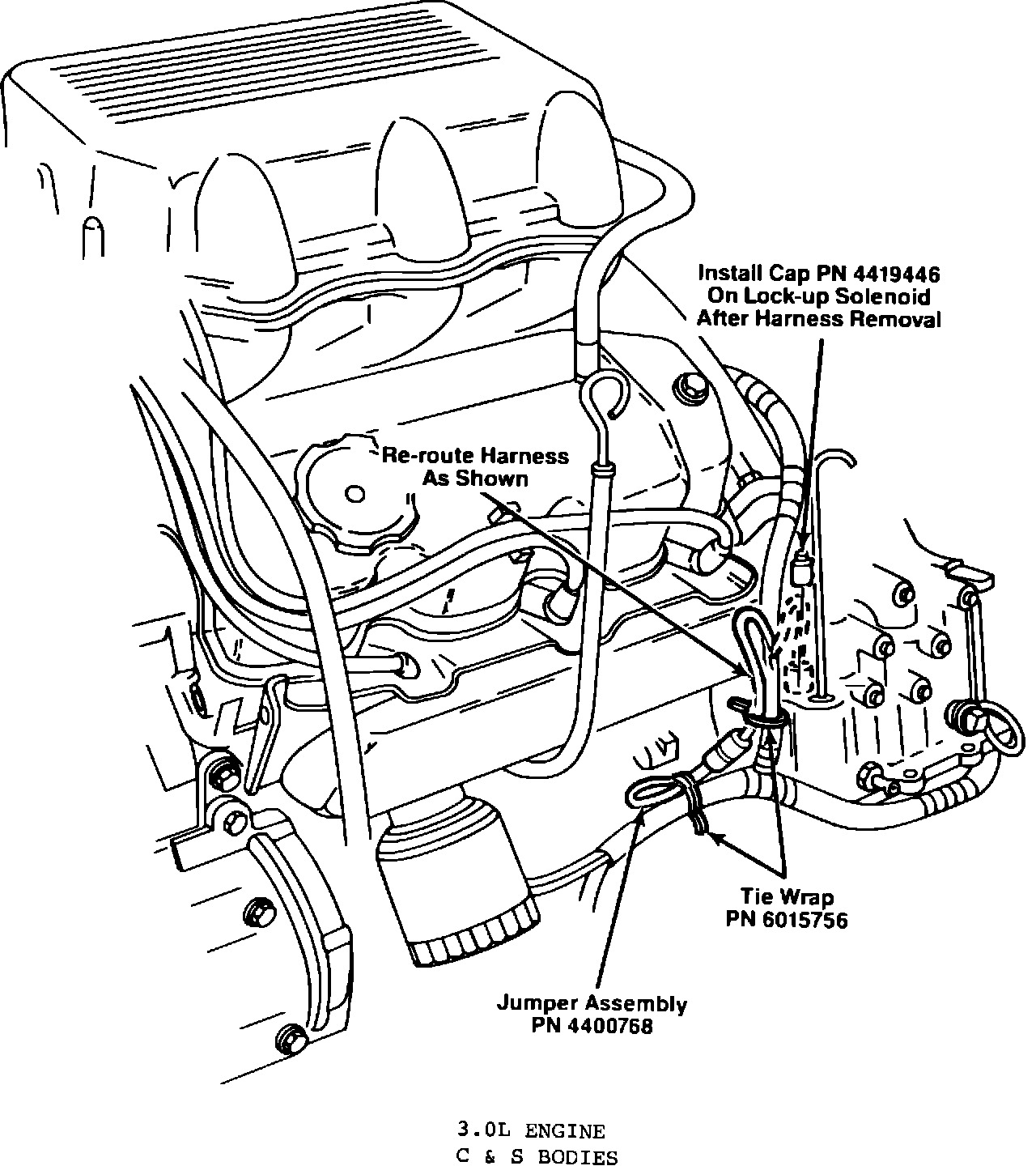 Install Cap PN 4419446
On Lock-up Solenoid
After Harness Removal

Re-route Harness
As Shown

Tie Wrap
PN 6015756

Jumper Assembly
PN 4400768

3.0L ENGINE
C & S BODIES