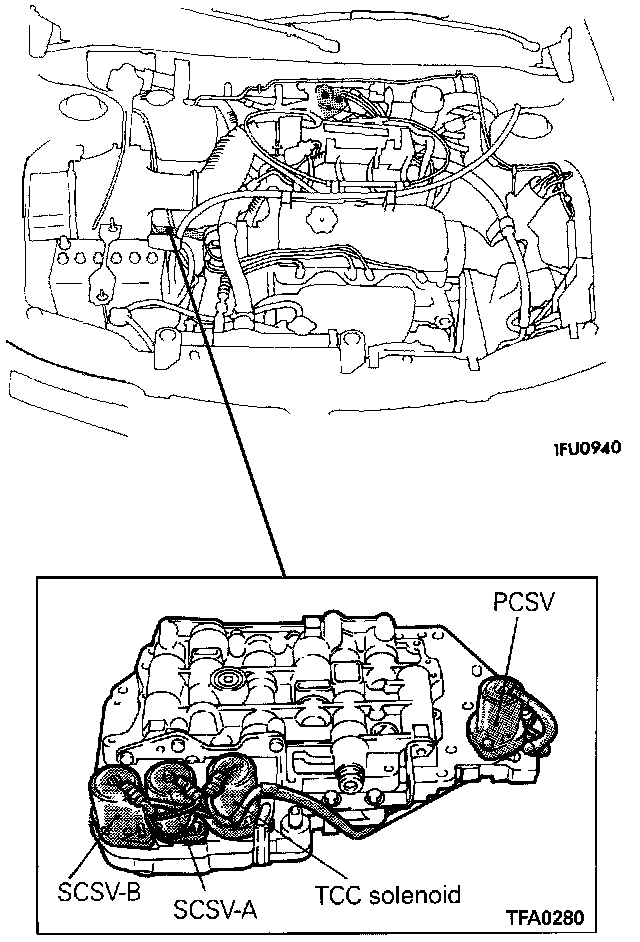 1FU0940

PCSV

SCSV-B

SCSV-A

TCC solenoid

TFA0280