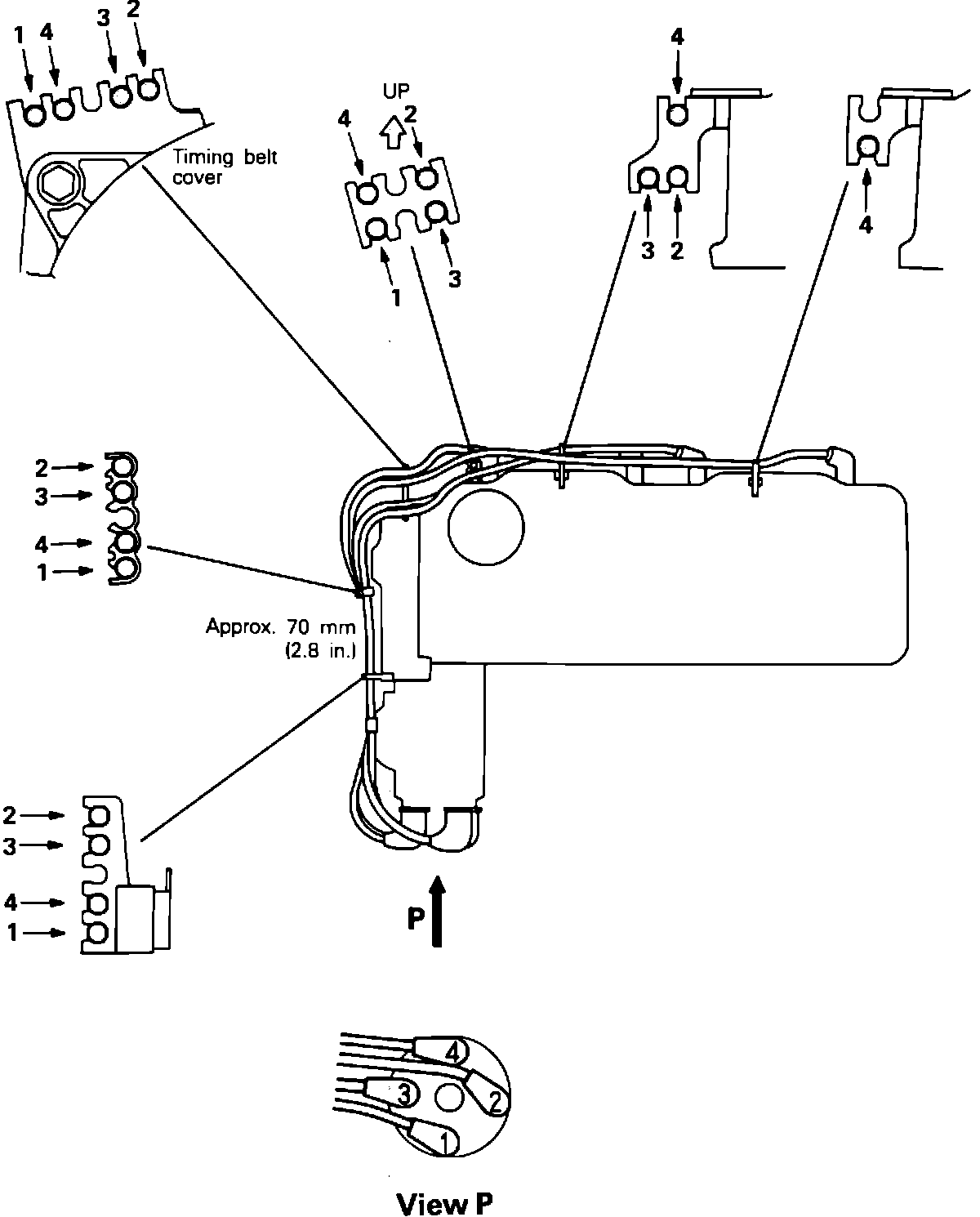 1 4 3 2

Timing belt cover

UP
4 2
1 3

4
3 2

4

2
3
4
1

Approx. 70 mm (2.8 in.)

2
3
4
1

P

4
3
2
1

View P