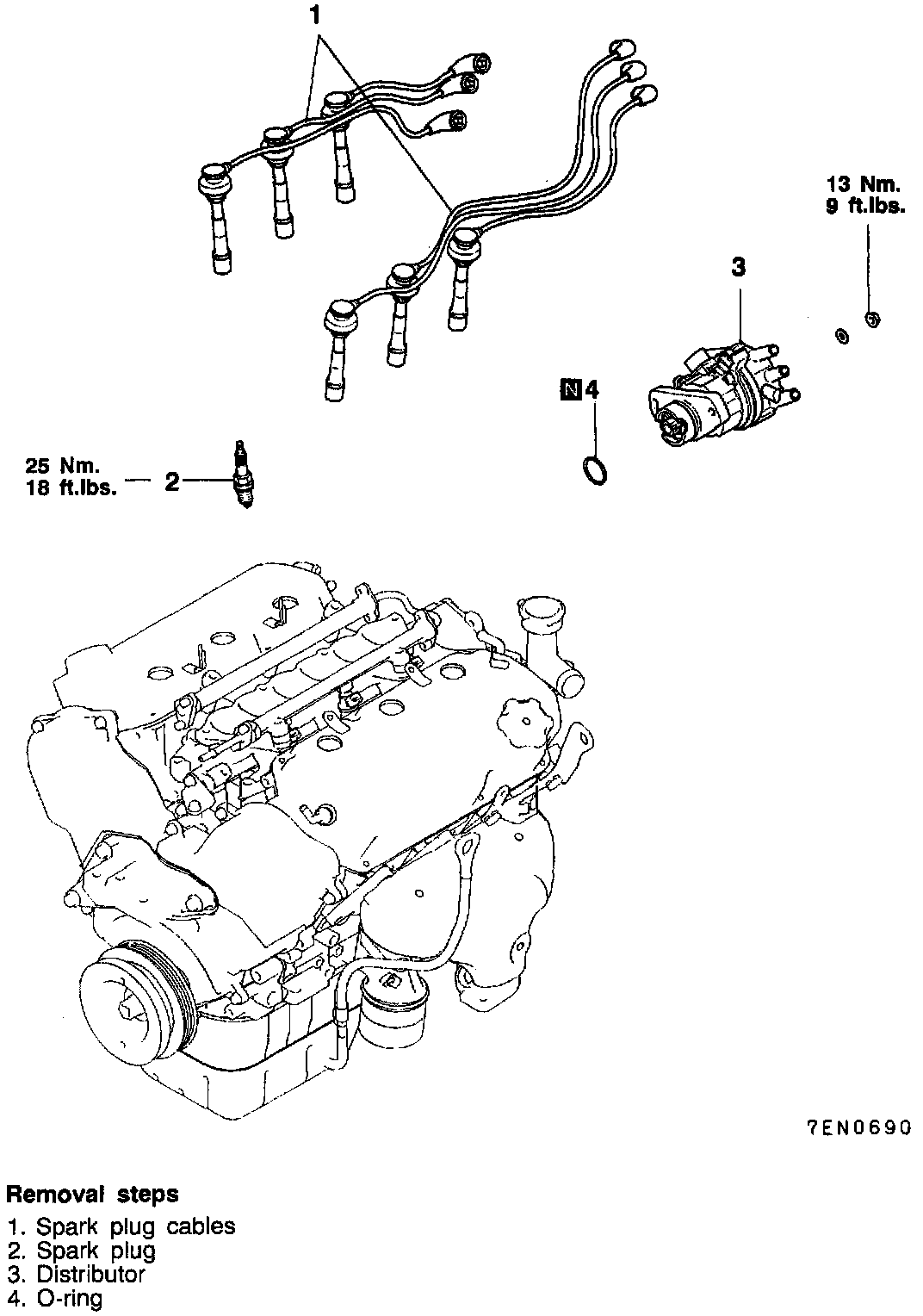 1

13 Nm.
9 ft.lbs.

3

N 4

25 Nm.
18 ft.lbs. 2

7EN0690

Removal steps
1. Spark plug cables
2. Spark plug
3. Distributor
4. O-ring