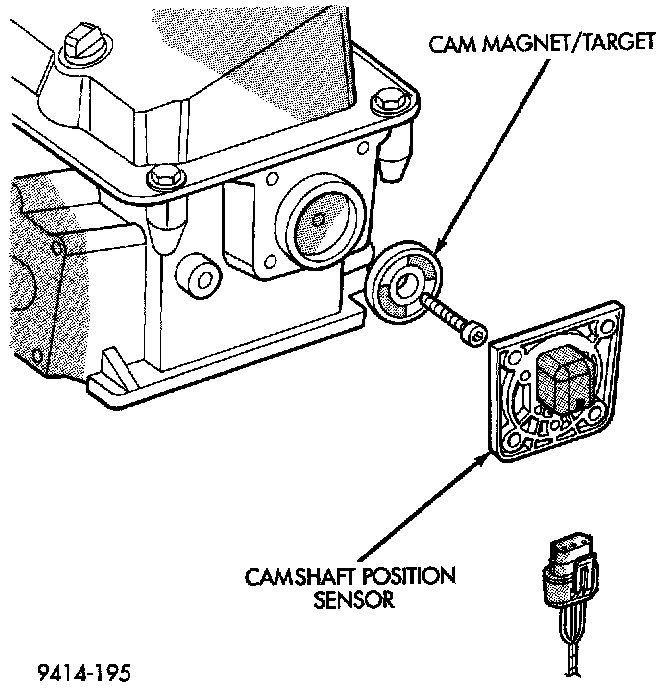 CAM MAGNET/TARGET

CAMSHAFT POSITION SENSOR

9414-195