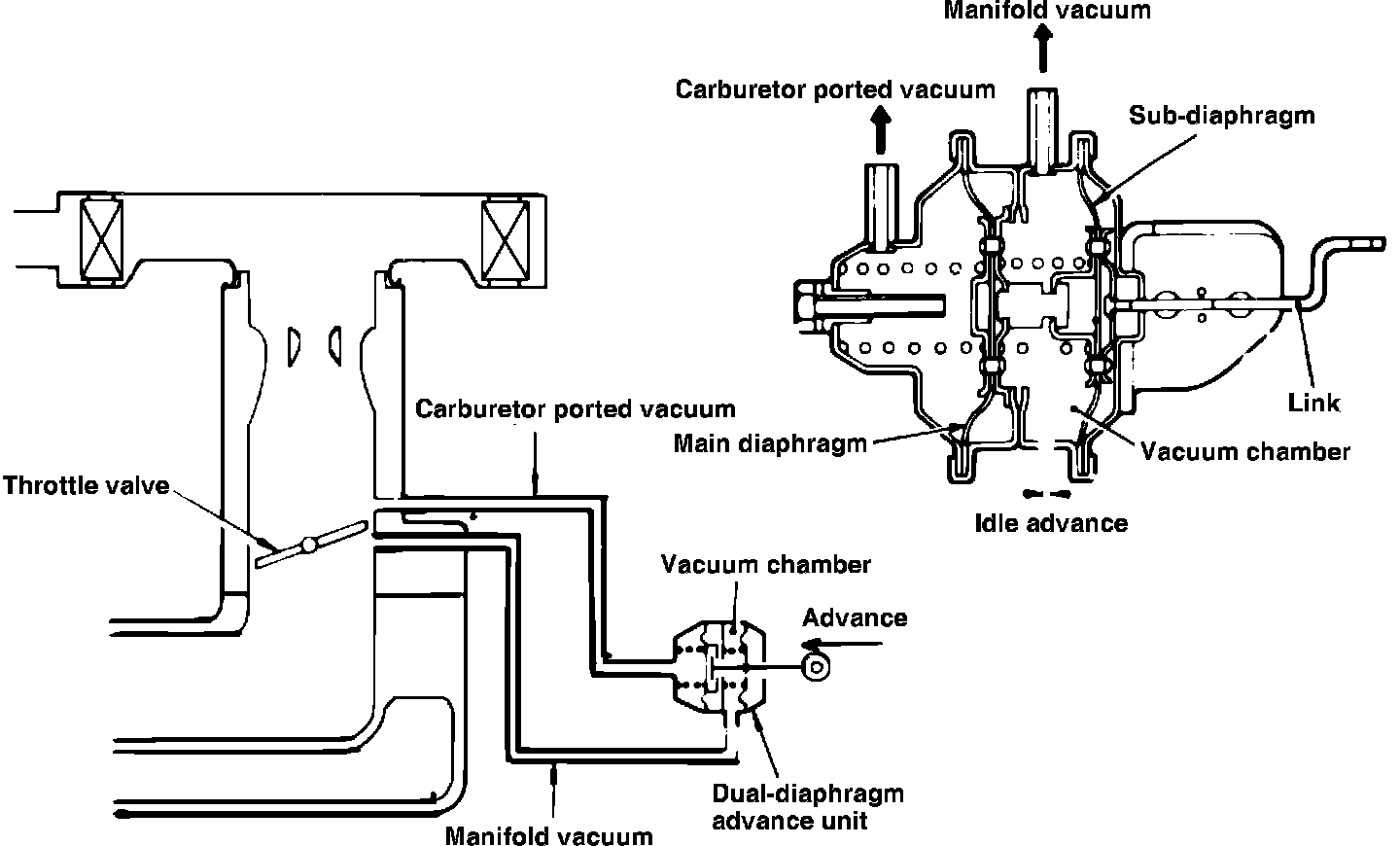 Manifold vacuum

Carburetor ported vacuum

Sub-diaphragm

Link

Main diaphragm

Vacuum chamber

Idle advance

Carburetor ported vacuum

Throttle valve

Vacuum chamber

Advance

Dual-diaphragm advance unit

Manifold vacuum