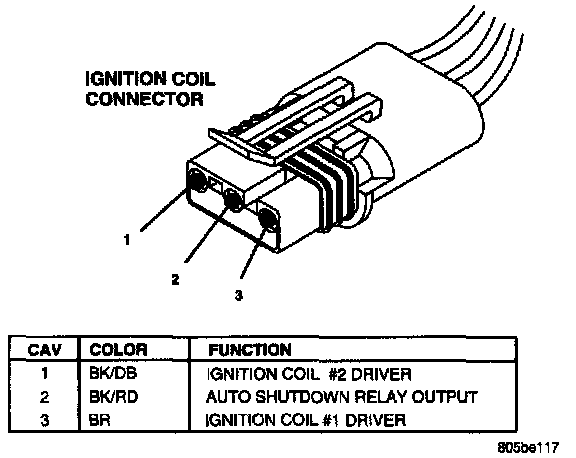 IGNITION COIL CONNECTOR

1

2

3

| CAV | COLOR | FUNCTION |
|---|---|---|
| 1 | BK/DB | IGNITION COIL #2 DRIVER |
| 2 | BK/RD | AUTO SHUTDOWN RELAY OUTPUT |
| 3 | BR | IGNITION COIL #1 DRIVER |

805be117