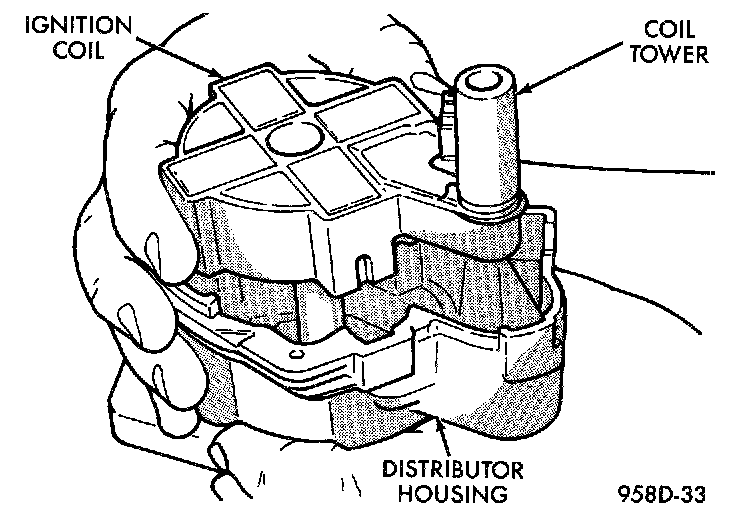 IGNITION COIL

COIL TOWER

DISTRIBUTOR HOUSING

958D-33