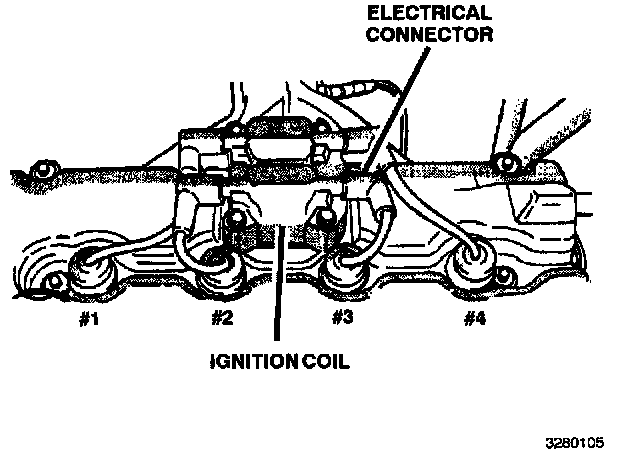 ELECTRICAL CONNECTOR

#1

#2

#3

#4

IGNITION COIL

3280105