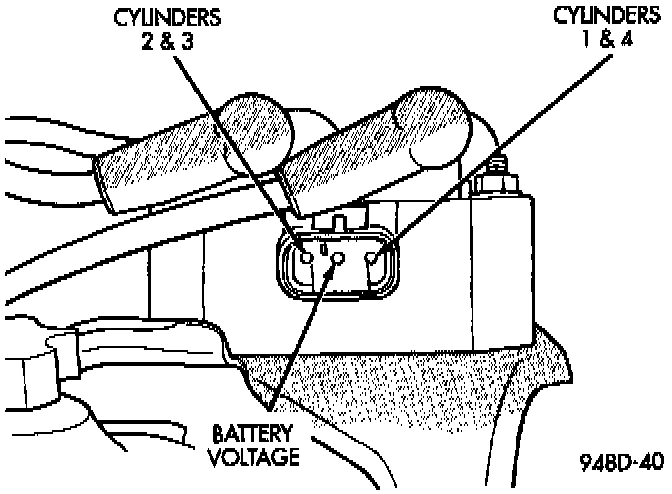 CYLINDERS 2 & 3

CYLINDERS 1 & 4

BATTERY VOLTAGE

948D-40