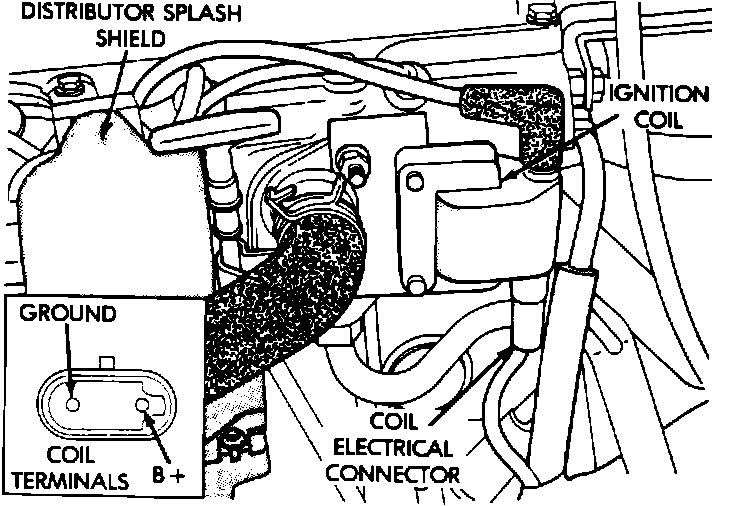 DISTRIBUTOR SPLASH SHIELD

IGNITION COIL

GROUND

COIL TERMINALS

B +

COIL ELECTRICAL CONNECTOR