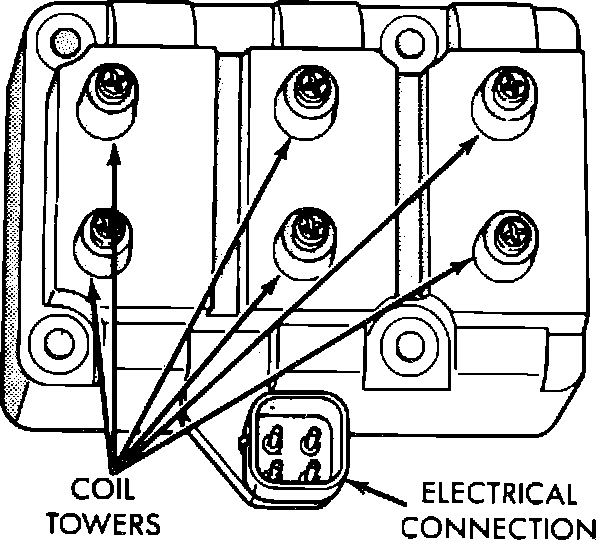 COIL TOWERS

ELECTRICAL CONNECTION