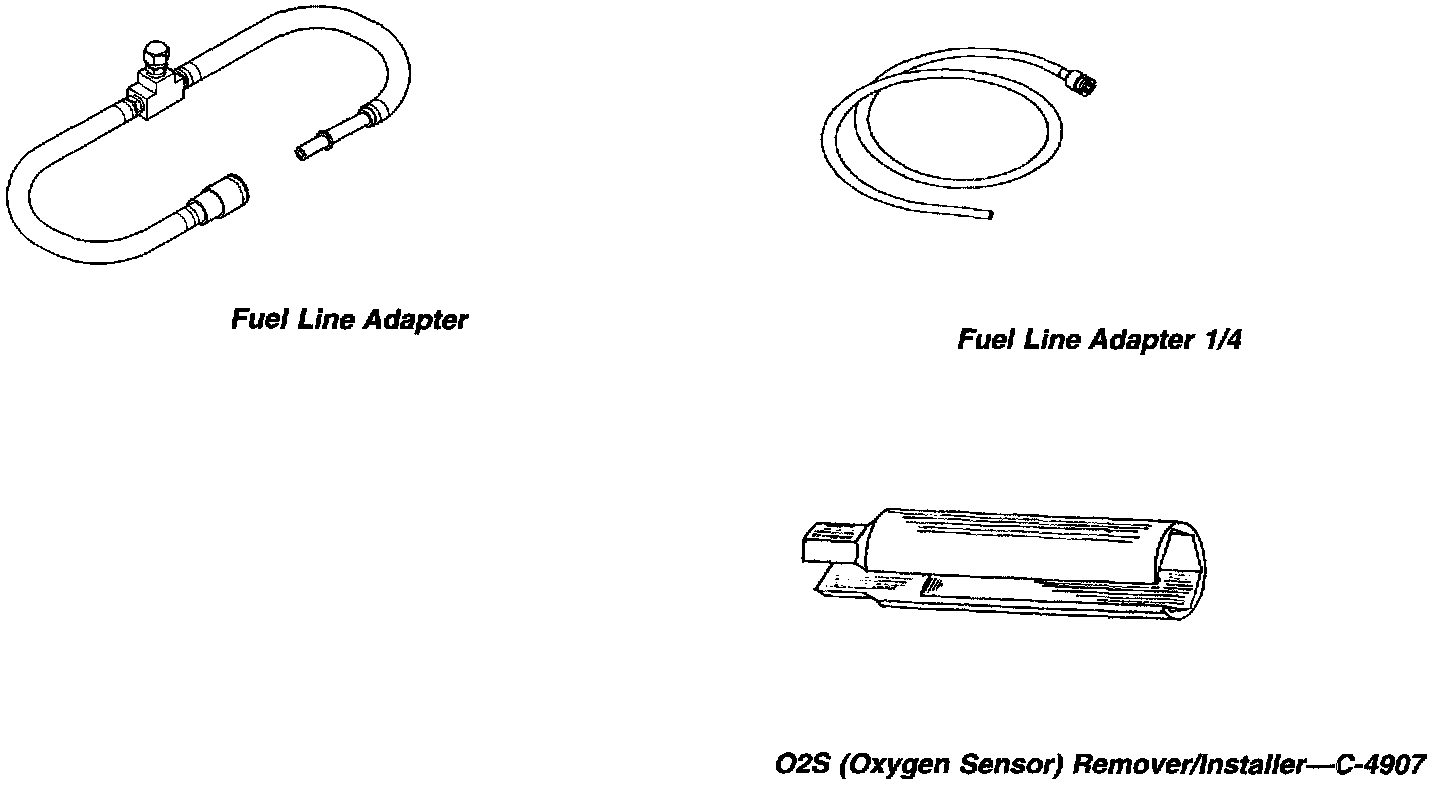 Fuel Line Adapter

Fuel Line Adapter 1/4

O2S (Oxygen Sensor) Remover/Installer—C-4907