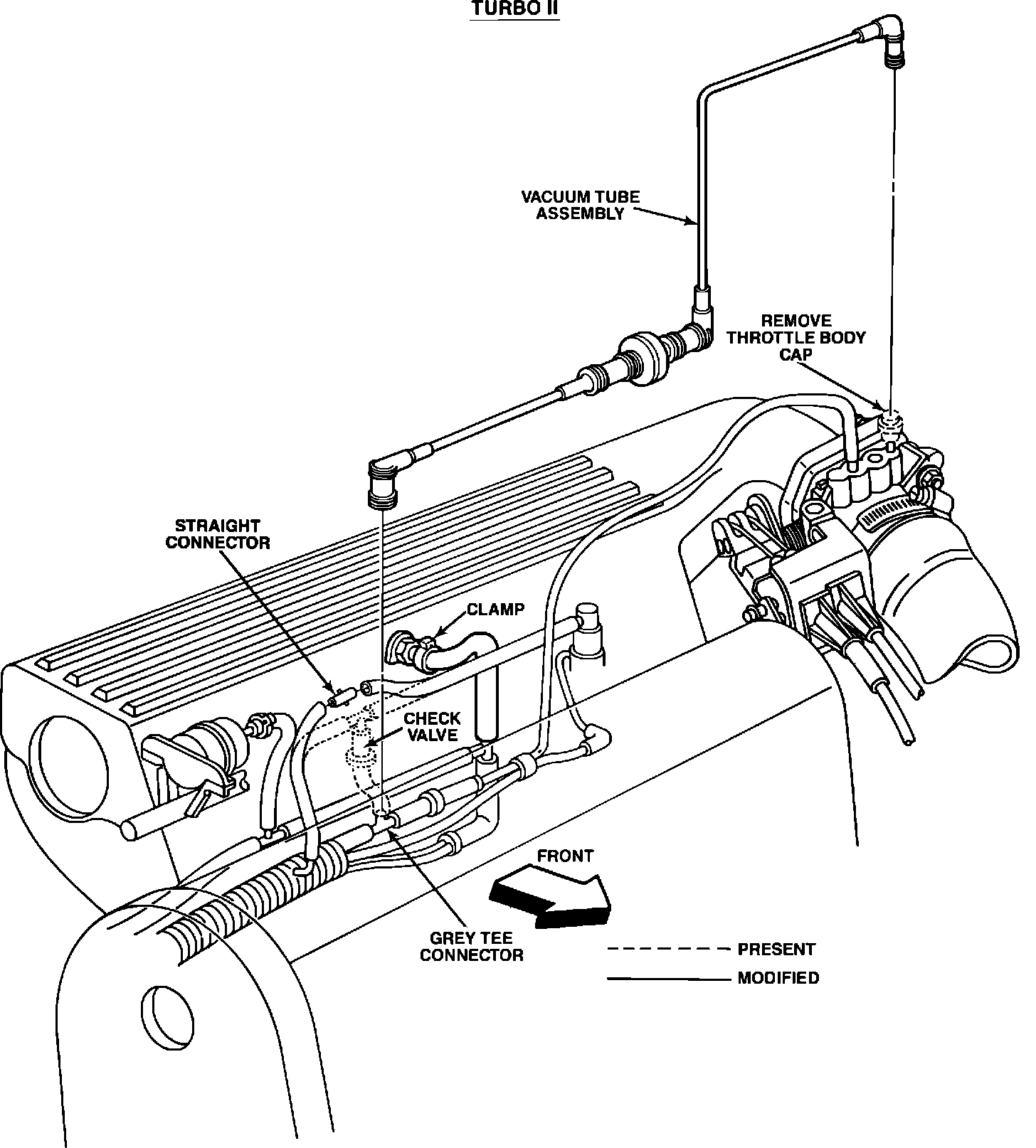 TURBO II

VACUUM TUBE ASSEMBLY

REMOVE THROTTLE BODY CAP

STRAIGHT CONNECTOR

CLAMP

CHECK VALVE

FRONT

GREY TEE CONNECTOR

PRESENT

MODIFIED