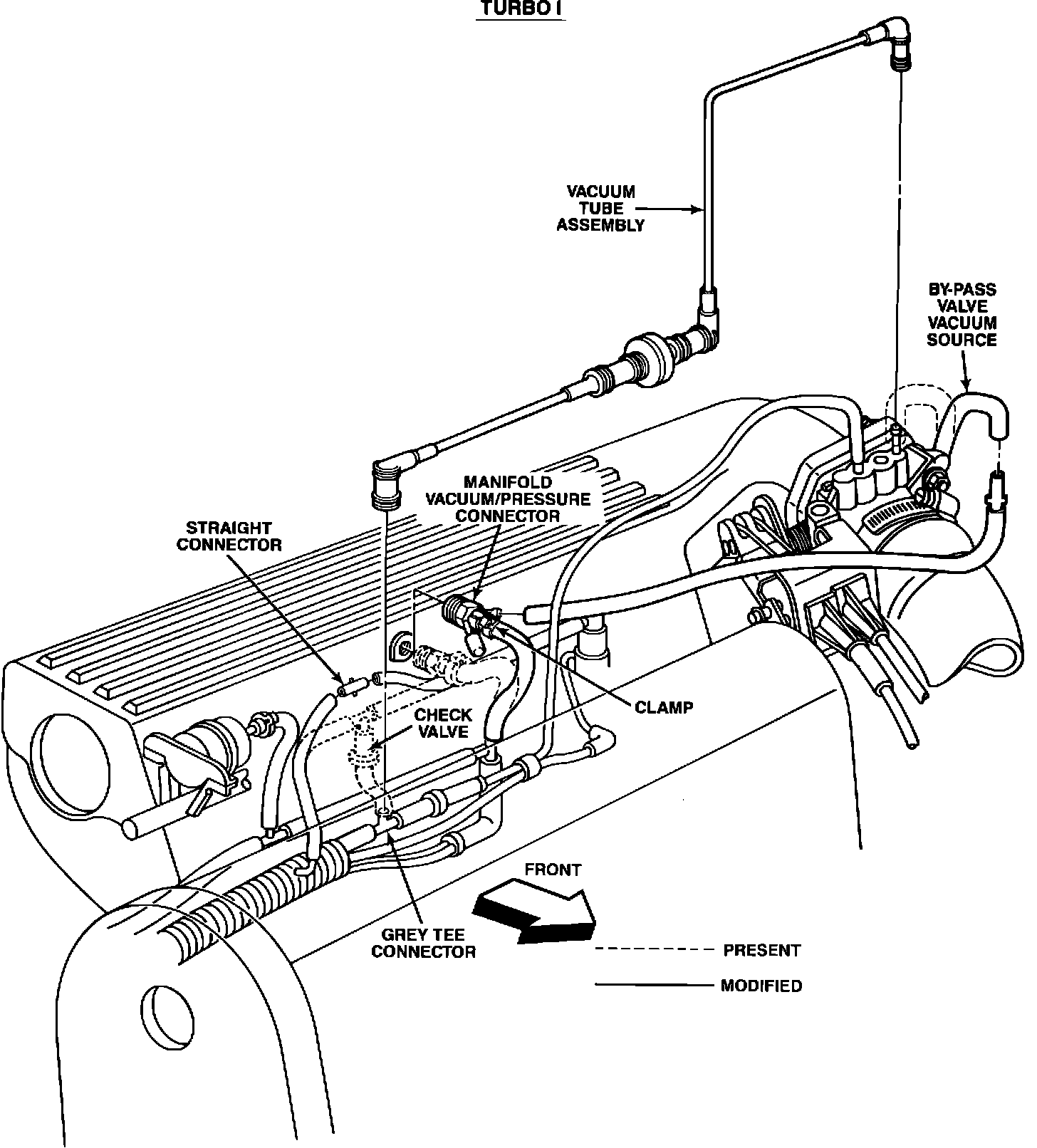 TURBO I

VACUUM TUBE ASSEMBLY

BY-PASS VALVE VACUUM SOURCE

MANIFOLD VACUUM/PRESSURE CONNECTOR

STRAIGHT CONNECTOR

CLAMP

CHECK VALVE

FRONT

GREY TEE CONNECTOR

PRESENT

MODIFIED