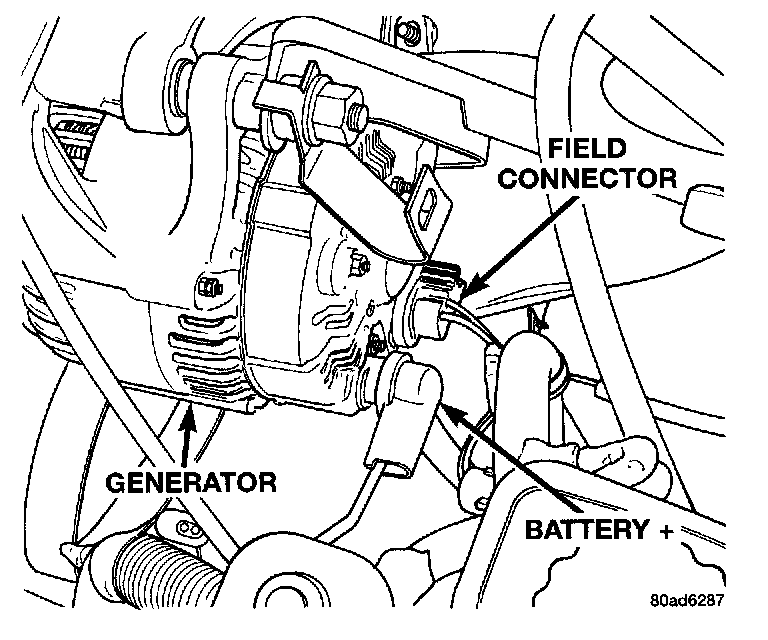 FIELD CONNECTOR

GENERATOR

BATTERY +

80ad6287