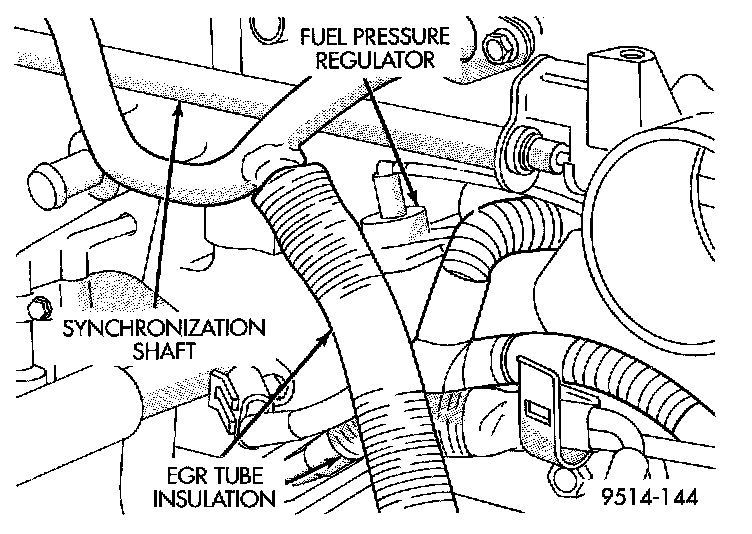 FUEL PRESSURE REGULATOR

SYNCHRONIZATION SHAFT

EGR TUBE INSULATION

9514-144