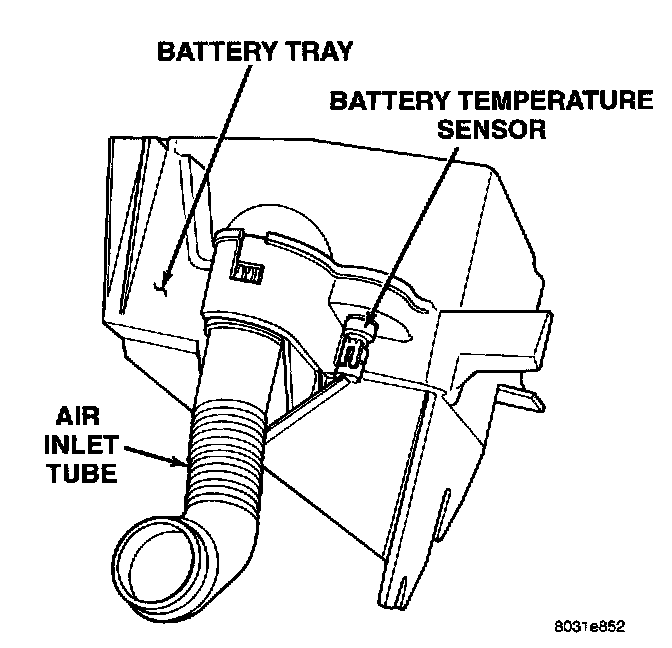 BATTERY TRAY

BATTERY TEMPERATURE SENSOR

AIR INLET TUBE

8031e852