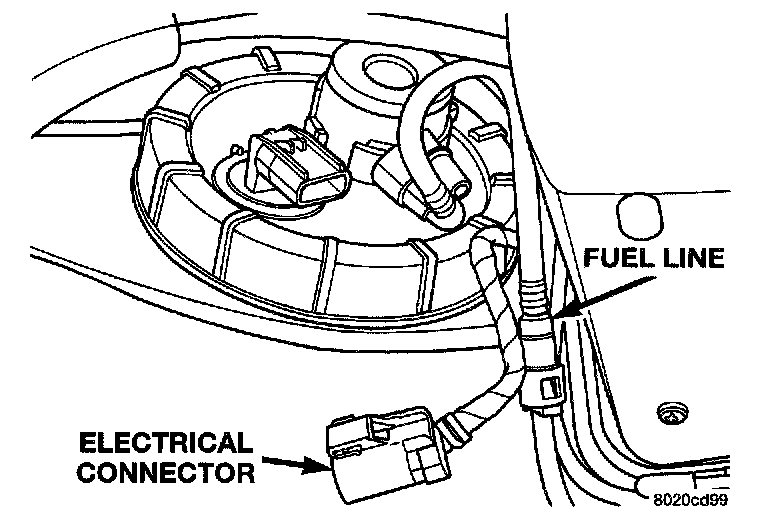 FUEL LINE

ELECTRICAL CONNECTOR

8020cd99