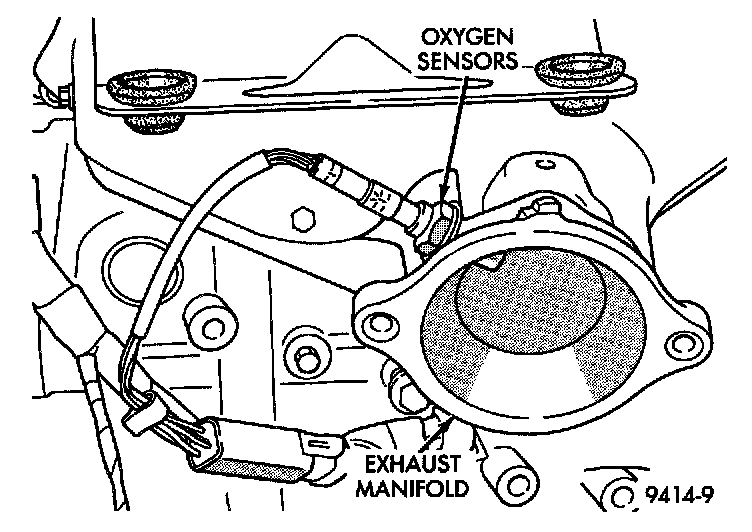 OXYGEN SENSORS

EXHAUST MANIFOLD

9414-9