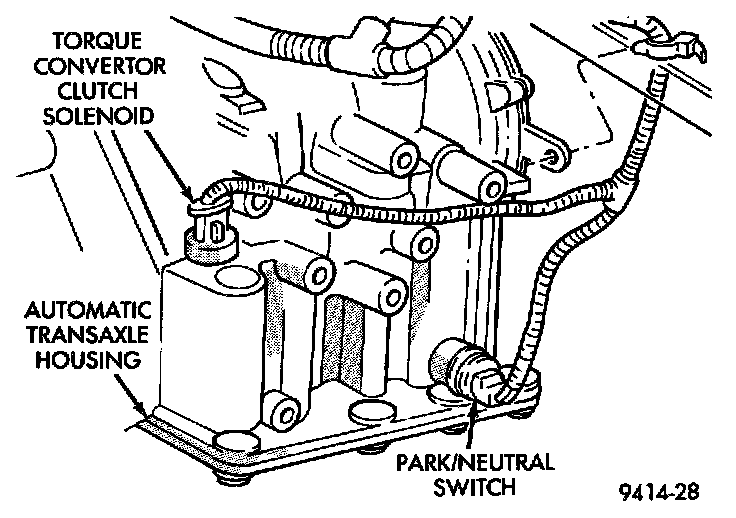 TORQUE CONVERTOR CLUTCH SOLENOID

AUTOMATIC TRANSAXLE HOUSING

PARK/NEUTRAL SWITCH

9414-28