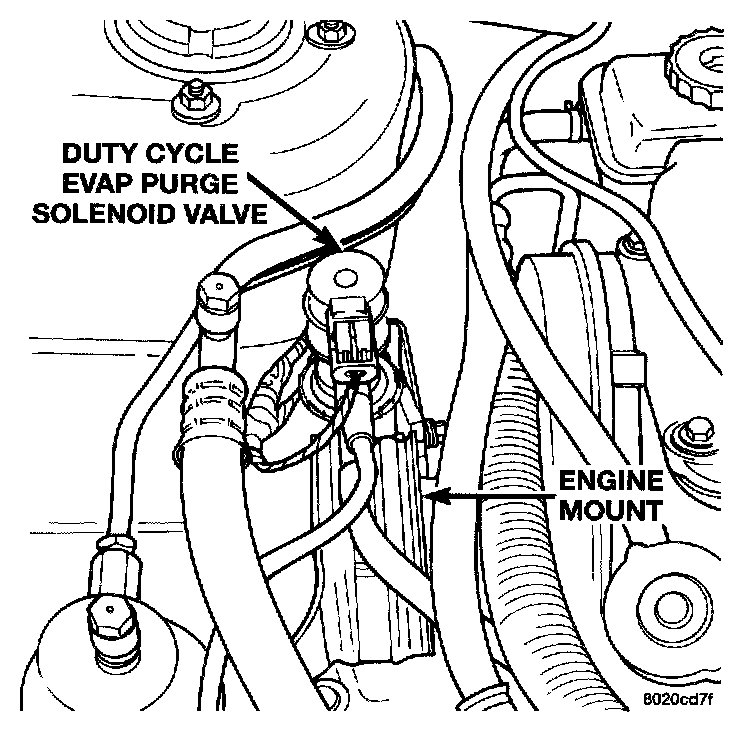 DUTY CYCLE EVAP PURGE SOLENOID VALVE

ENGINE MOUNT

8020cd7f