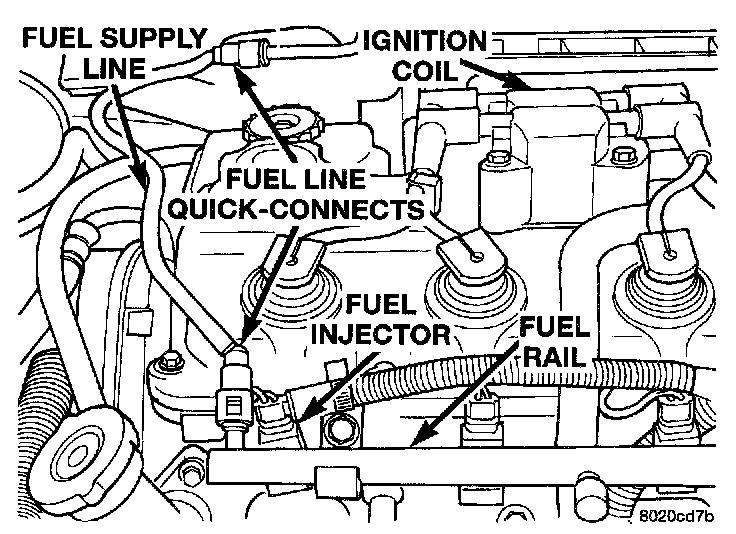 FUEL SUPPLY LINE

IGNITION COIL

FUEL LINE QUICK-CONNECTS

FUEL INJECTOR

FUEL RAIL

8020cd7b