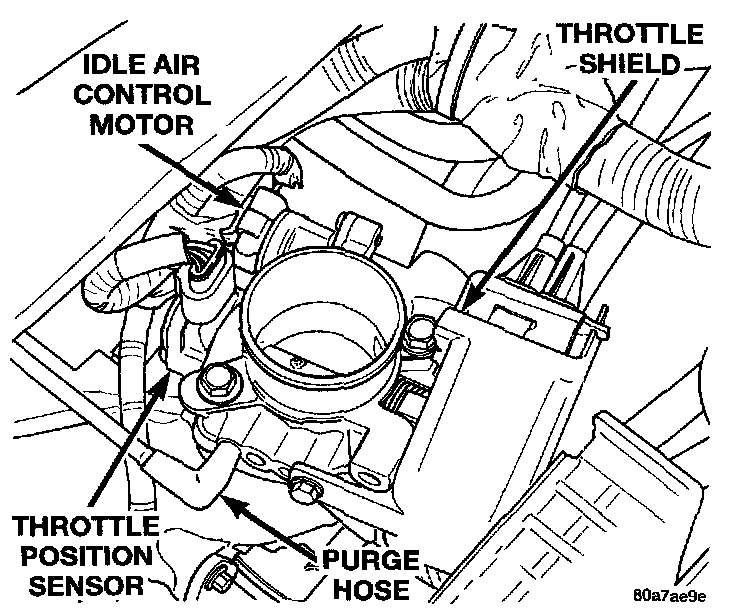 IDLE AIR CONTROL MOTOR

THROTTLE SHIELD

THROTTLE POSITION SENSOR

PURGE HOSE

80a7ae9e