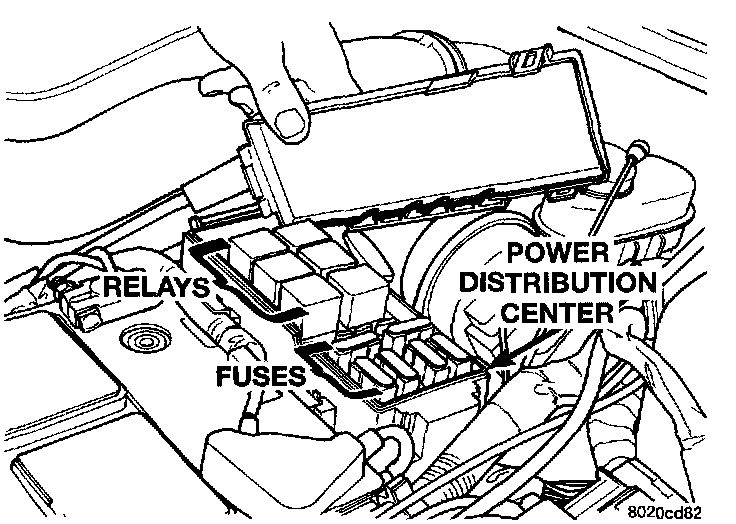 RELAYS

POWER DISTRIBUTION CENTER

FUSES

8020cd82