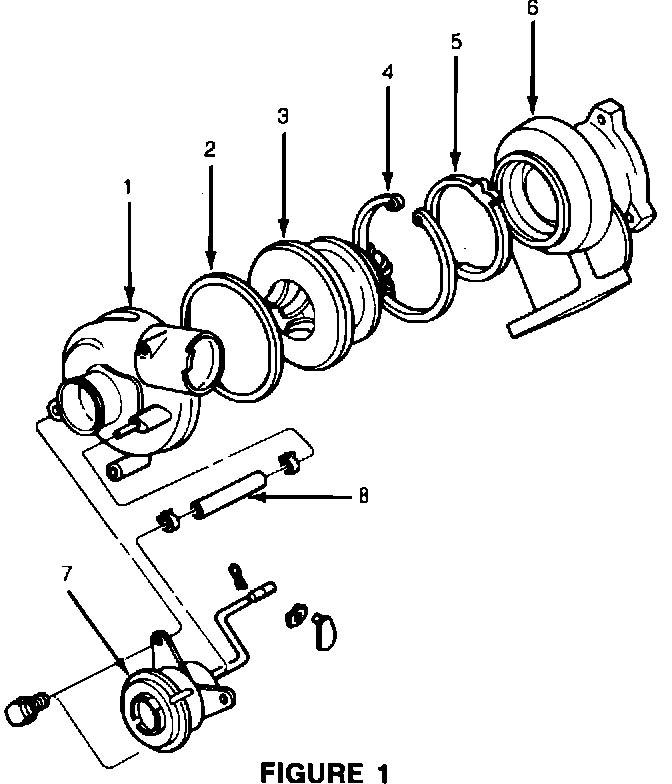 6
5
4
3
2
1
8
7
FIGURE 1