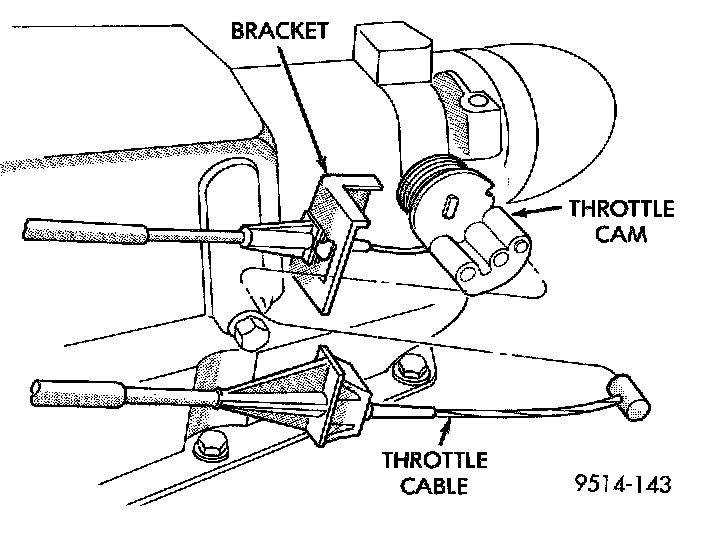 BRACKET

THROTTLE CAM

THROTTLE CABLE

9514-143