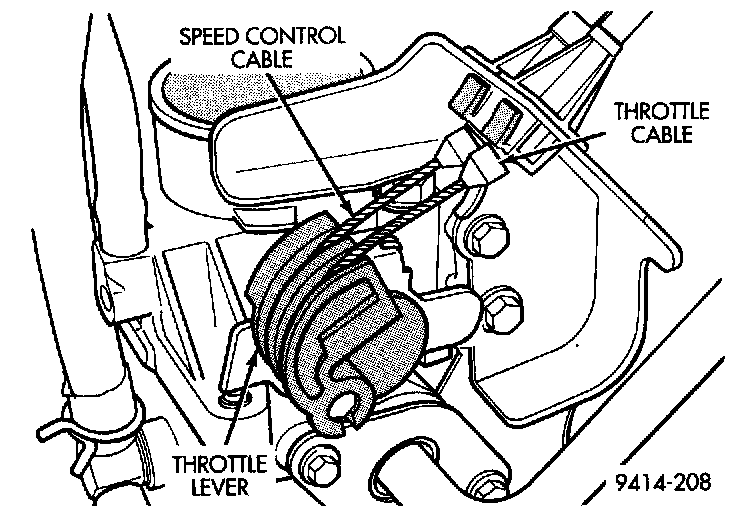 SPEED CONTROL CABLE

THROTTLE CABLE

THROTTLE LEVER

9414-208