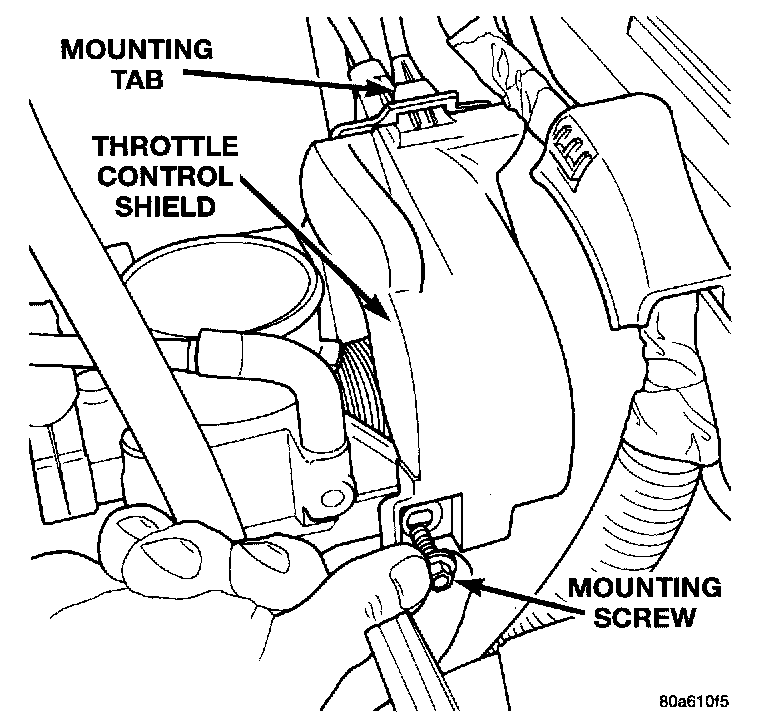 MOUNTING TAB

THROTTLE CONTROL SHIELD

MOUNTING SCREW

80a610f5