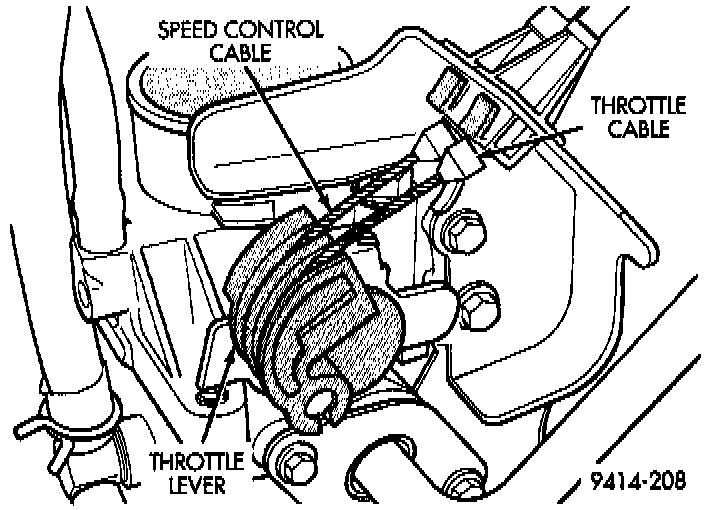 SPEED CONTROL CABLE

THROTTLE CABLE

THROTTLE LEVER

9414-208