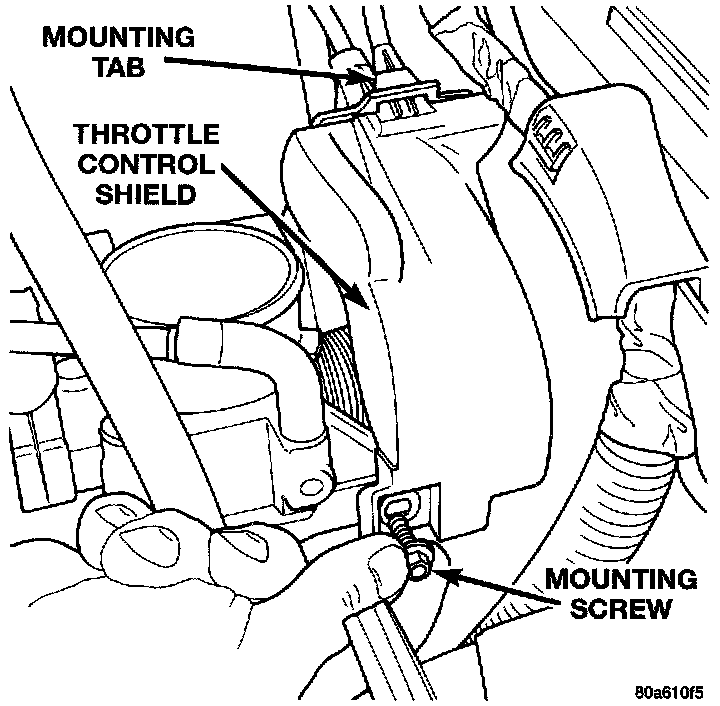 MOUNTING TAB

THROTTLE CONTROL SHIELD

MOUNTING SCREW

80a610f5