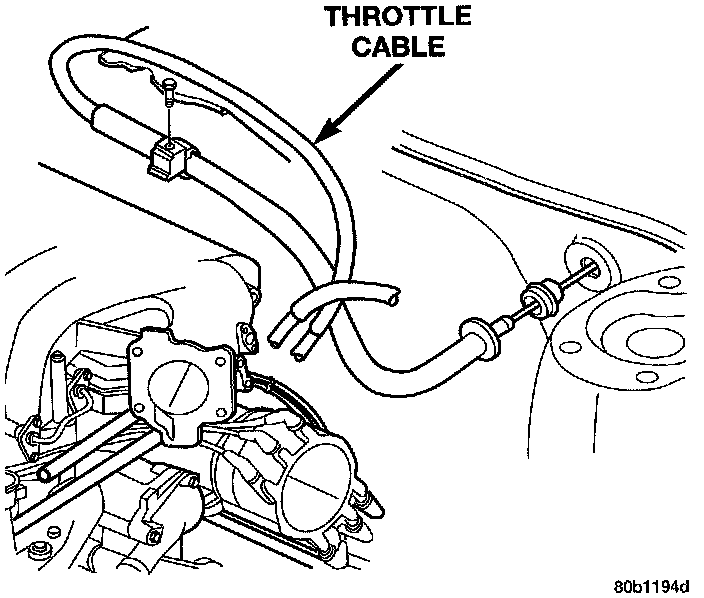 THROTTLE CABLE

80b1194d