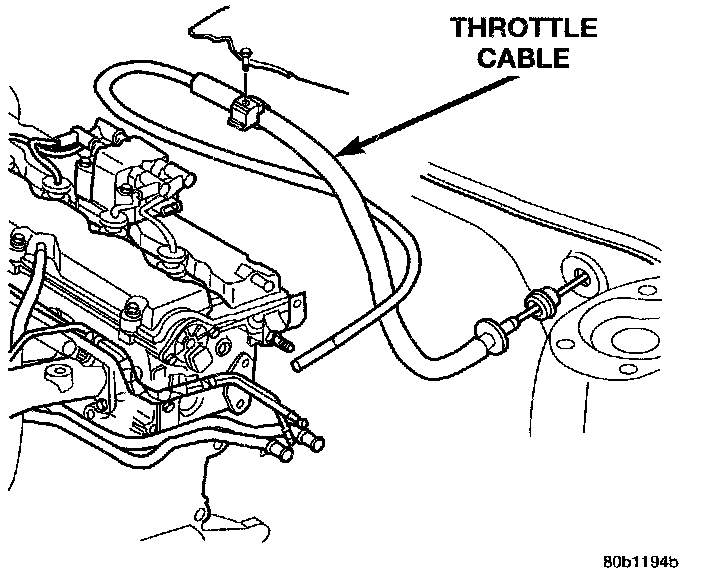 THROTTLE CABLE

80b1194b