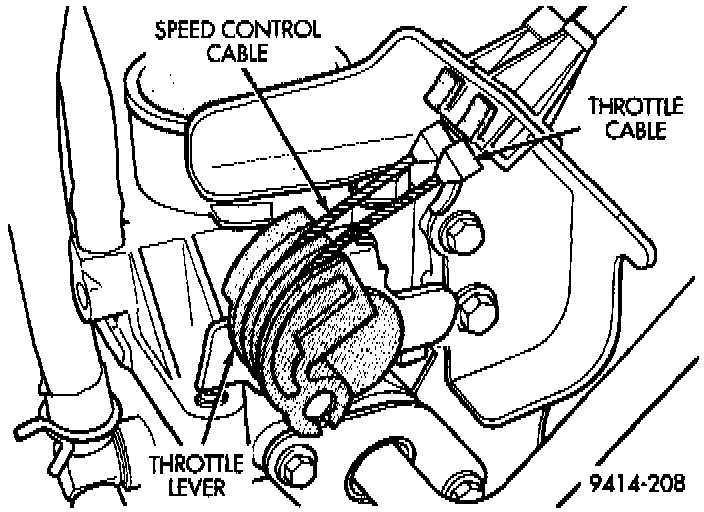 SPEED CONTROL CABLE

THROTTLE CABLE

THROTTLE LEVER

9414-208