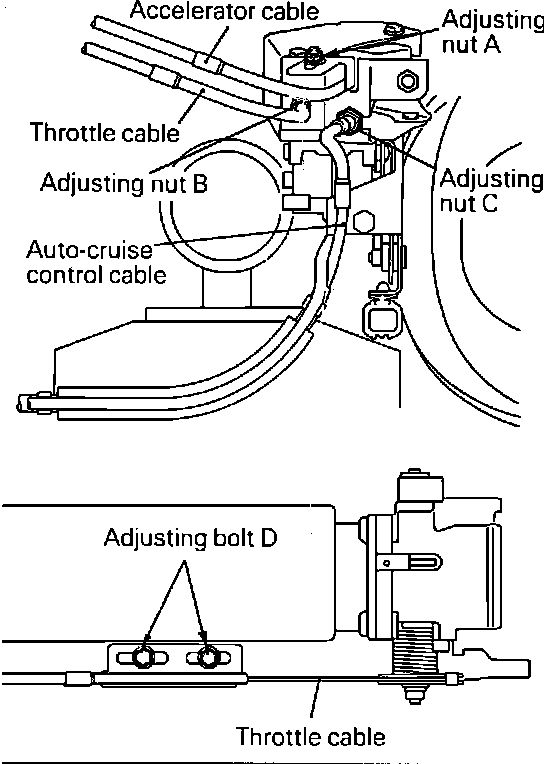 Accelerator cable
Adjusting nut A
Throttle cable
Adjusting nut B
Adjusting nut C
Auto-cruise control cable

Adjusting bolt D
Throttle cable