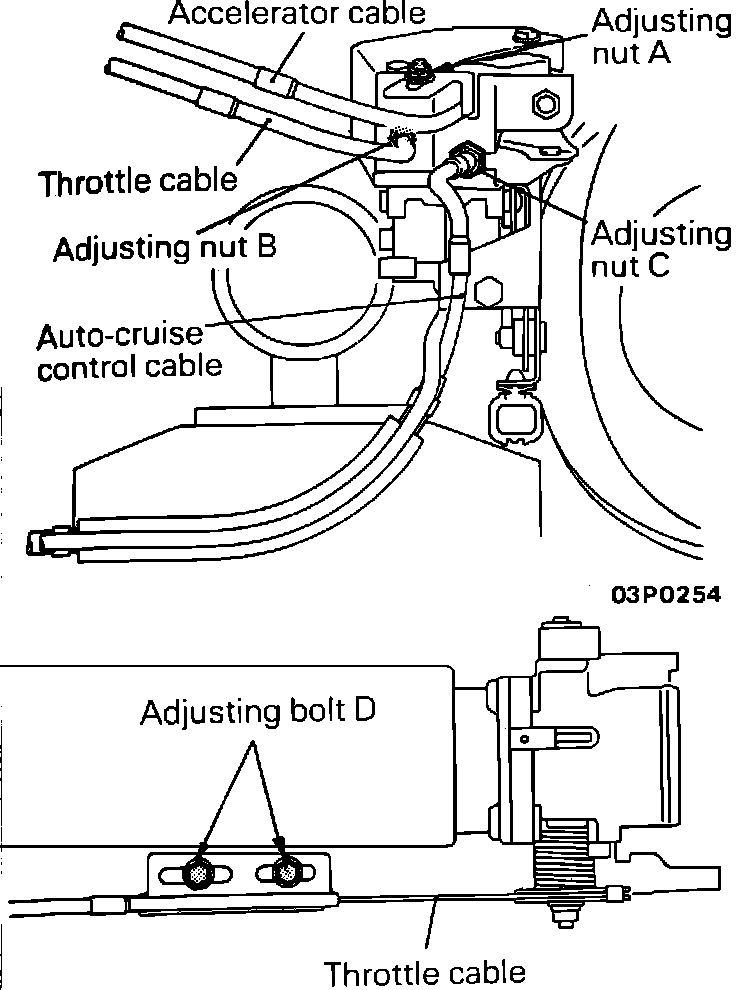 Accelerator cable
Adjusting nut A
Throttle cable
Adjusting nut B
Adjusting nut C
Auto-cruise control cable
03P0254
Adjusting bolt D
Throttle cable