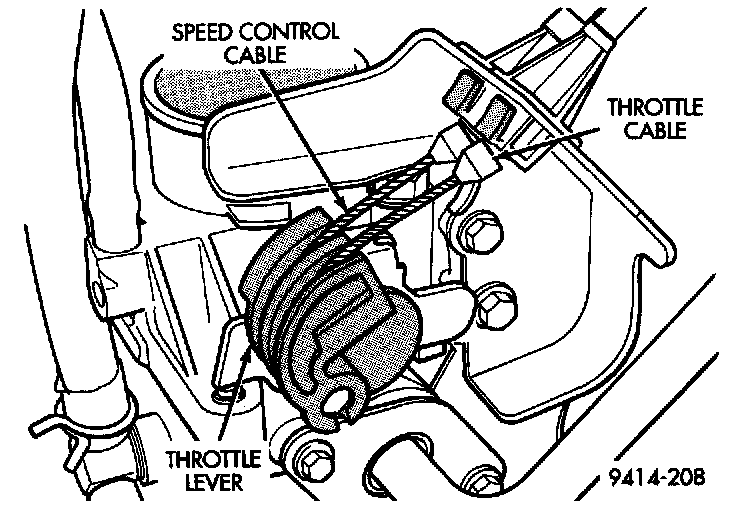 SPEED CONTROL CABLE

THROTTLE CABLE

THROTTLE LEVER

9414-208