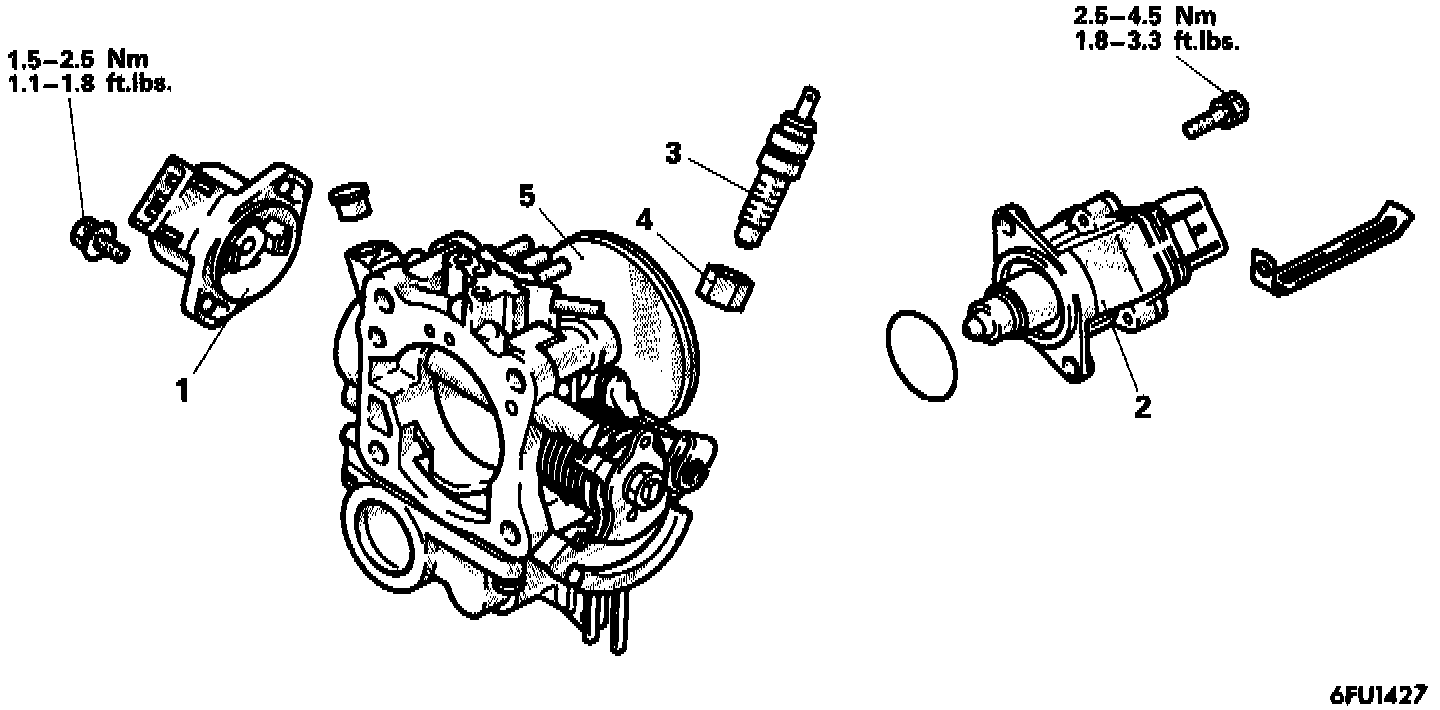 1.5–2.5 Nm
1.1–1.8 ft.lbs.

2.5–4.5 Nm
1.8–3.3 ft.lbs.

3

5

4

1

2

6FU1427